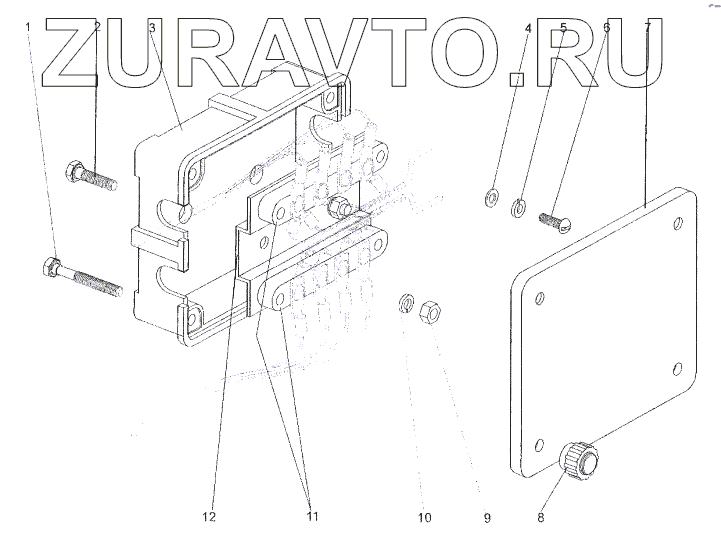 ZURAVTO.RU
1
2
3
4
5
6
7
12
11
10
9
8