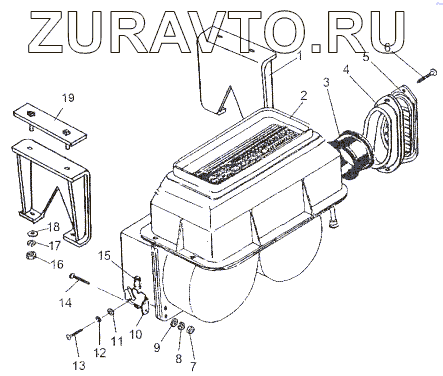 ZURAVTO.RU

1
2
3
4
5
6
19
18
17
16
15
14
13
12
11
10
9
8
7