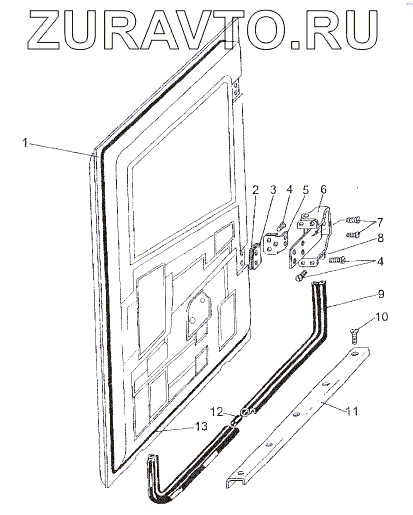 ZURAVTO.RU

1
2
3
4
5
6
7
8
4
9
10
11
12
13