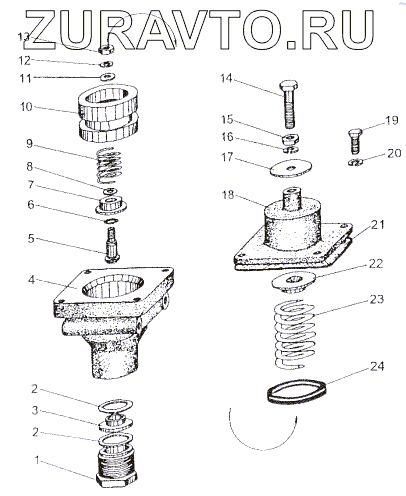 ZURAVTO.RU

13
12
11
10
9
8
7
6
5
4
2
3
2
1
14
15
16
17
18
19
20
21
22
23
24