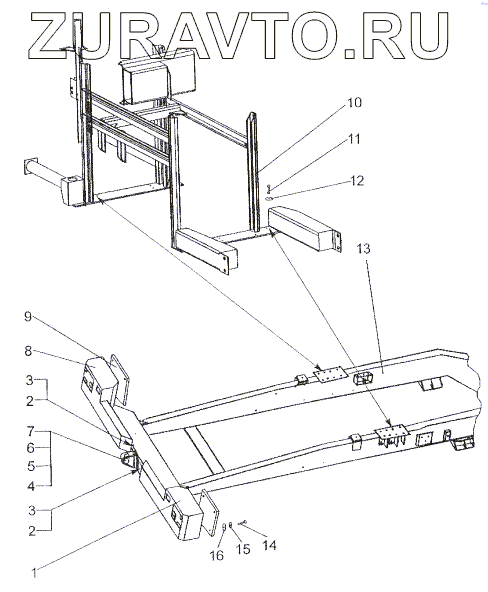 ZURAVTO.RU

10
11
12
13
9
8
3
2
7
6
5
4
3
2
1
16
15
14