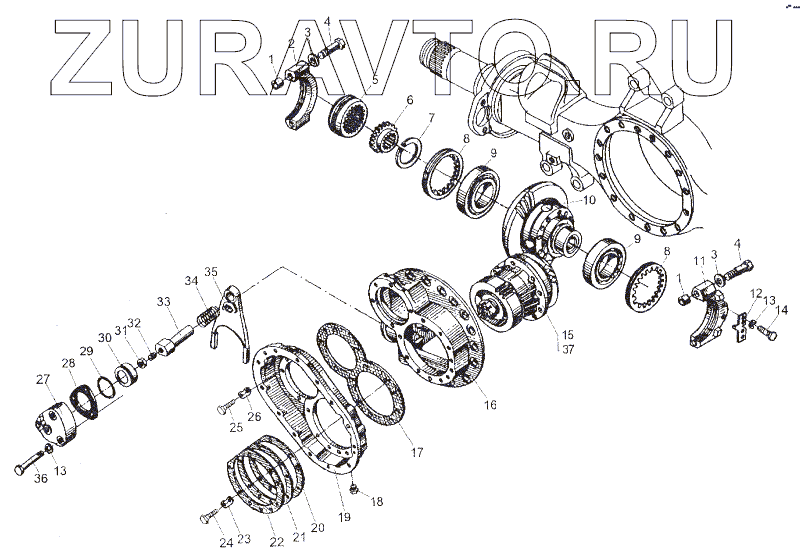 ZURAVTO.RU

1 2 3 4 5 6 7 8 9 10 9 8 11 3 4 1 12 13 14 15 37 16 17 18 19 20 21 22 23 24 25 26 27 28 29 30 31 32 33 34 35 36 13