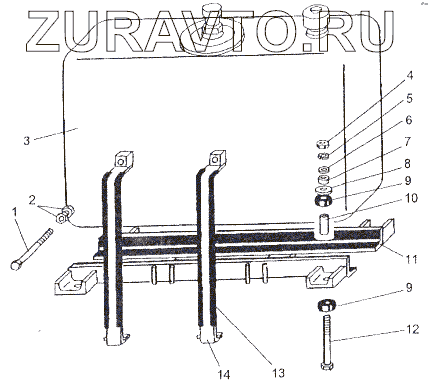 ZURAVTO.RU

4
5
6
7
8
9
10
3
2
1
11
9
12
14
13