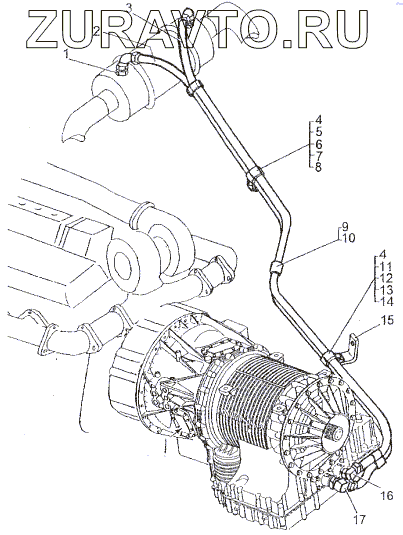 ZURAVTO.RU

3
2
1
4
5
6
7
8
9
10
4
11
12
13
14
15
16
17