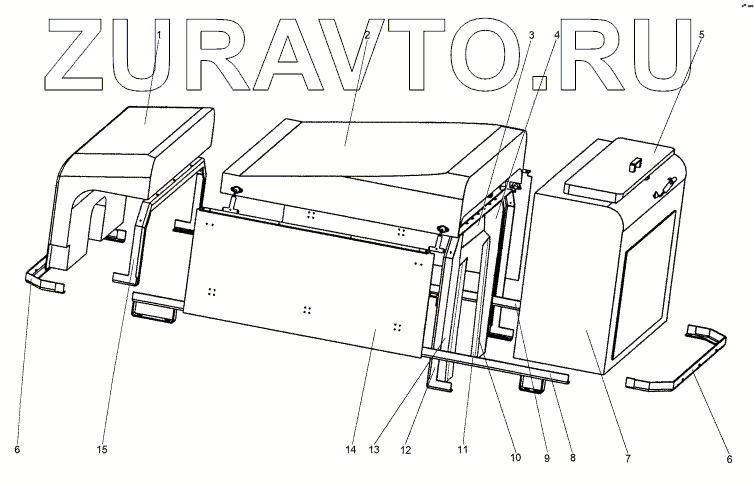 ZURAVTO.RU

1
2
3
4
5

6
15
14
13
12
11
10
9
8
7
6