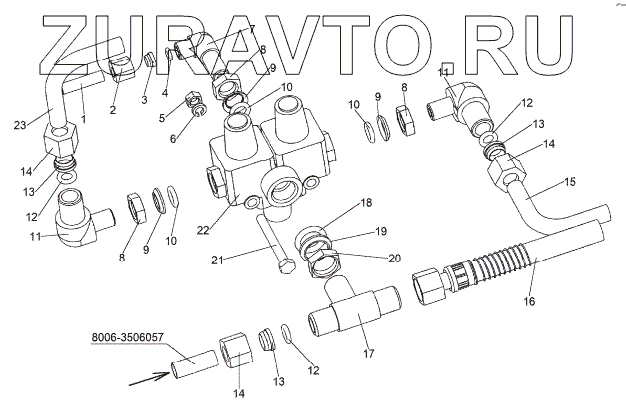 ZURAVTO.RU

7
8
9
10
1
2
3
4
5
6
23
14
13
12
11
8
9
10
22
21
10
9
8
11
12
13
14
15
18
19
20
16
17
8006-3506057
14
13
12