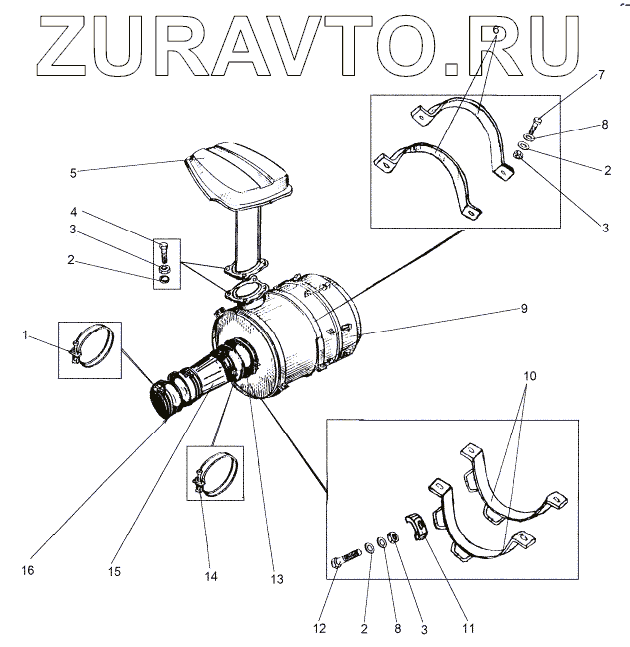 ZURAVTO.RU

6
7
8
2
3
5
4
3
2
9
1
10
16
15
14
13
12
2
8
3
11