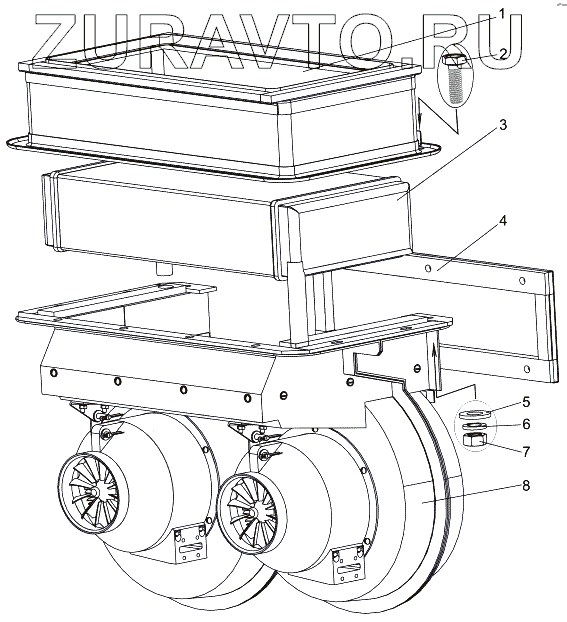 ZURAVTO.RU
1
2
3
4
5
6
7
8