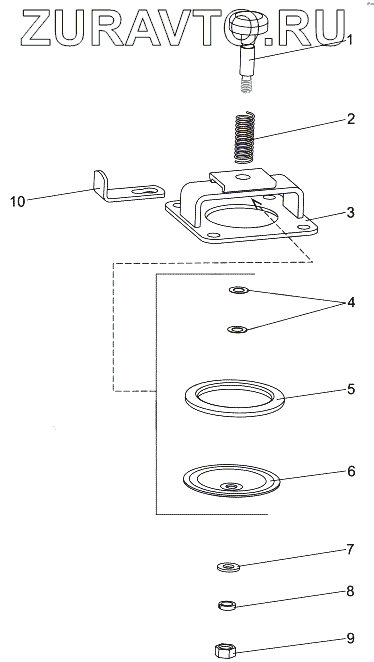 ZURAVTO.RU

1
2
10
3
4
5
6
7
8
9