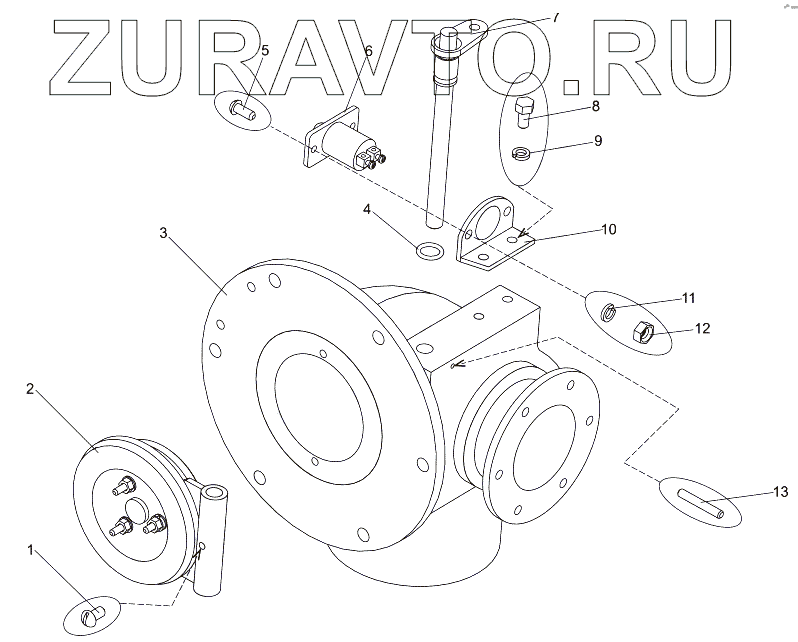 ZURAVTO.RU

7
5
6
8
9
4
10
3
11
12
2
13
1