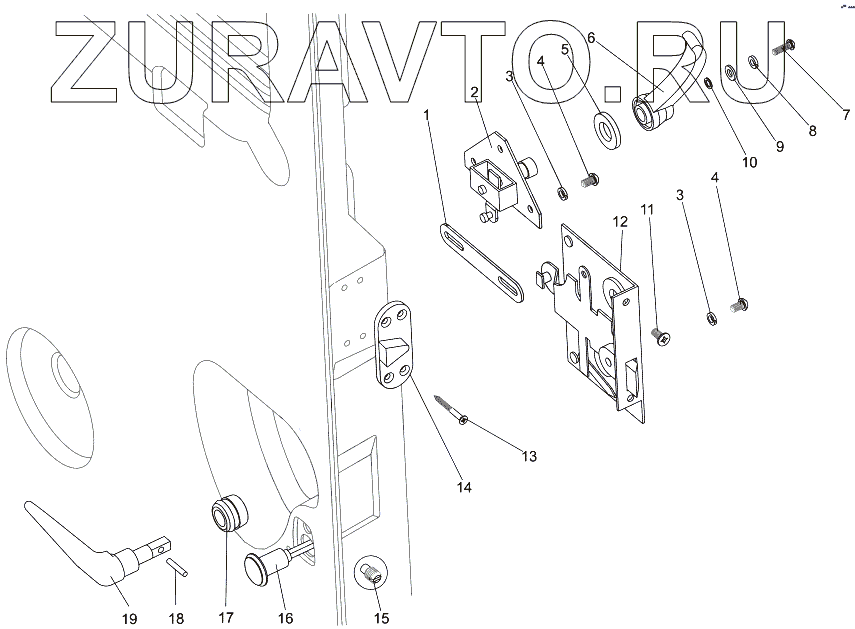 ZURAVTO.RU

1
2
3
4
5
6
7
8
9
10
3
4
11
12
13
14
15
16
17
18
19