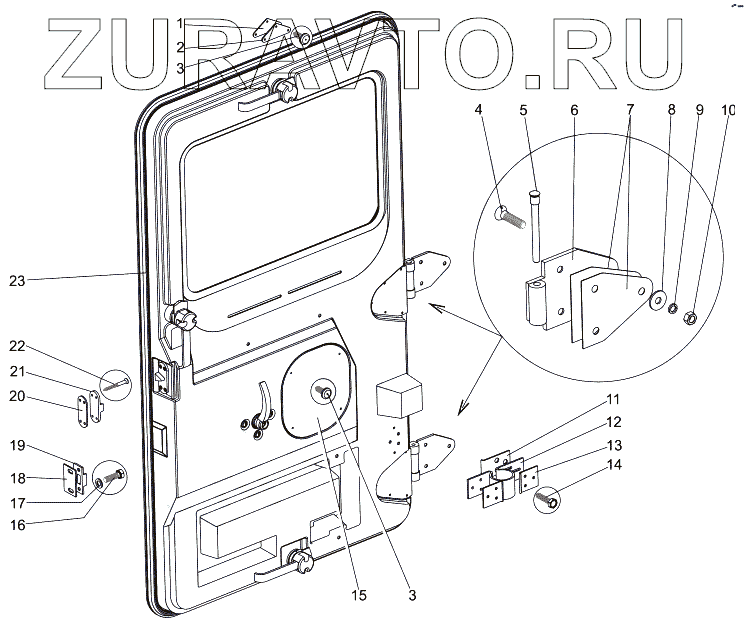 ZUPAVTO.RU

1
2
3
4
5
6
7
8
9
10
23
22
21
20
19
18
17
16
11
12
13
14
15
3