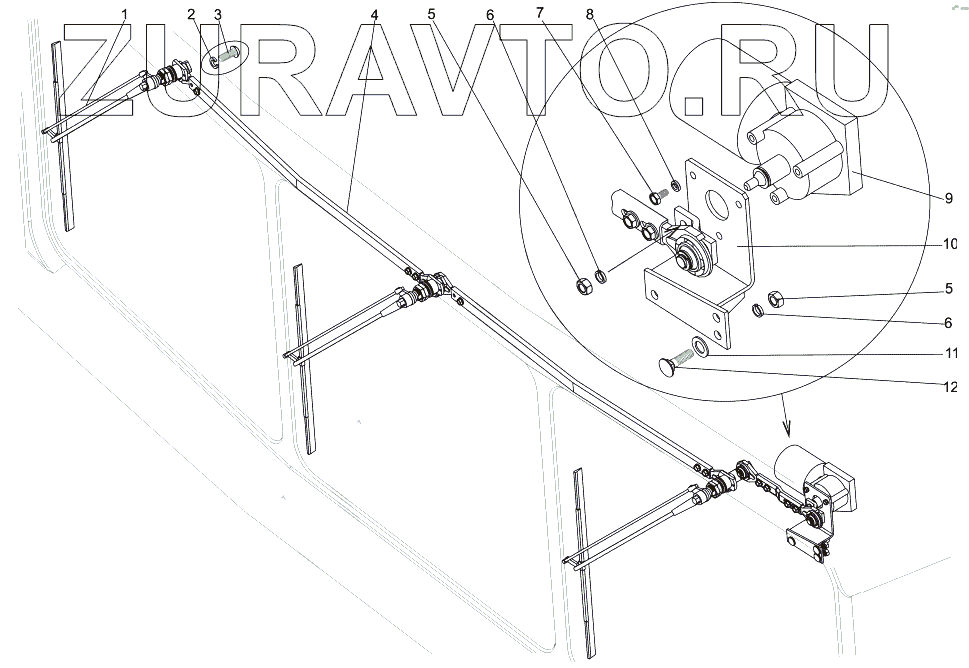 ZURAVTO.RU

1
2
3
4
5
6
7
8
9
10
5
6
11
12