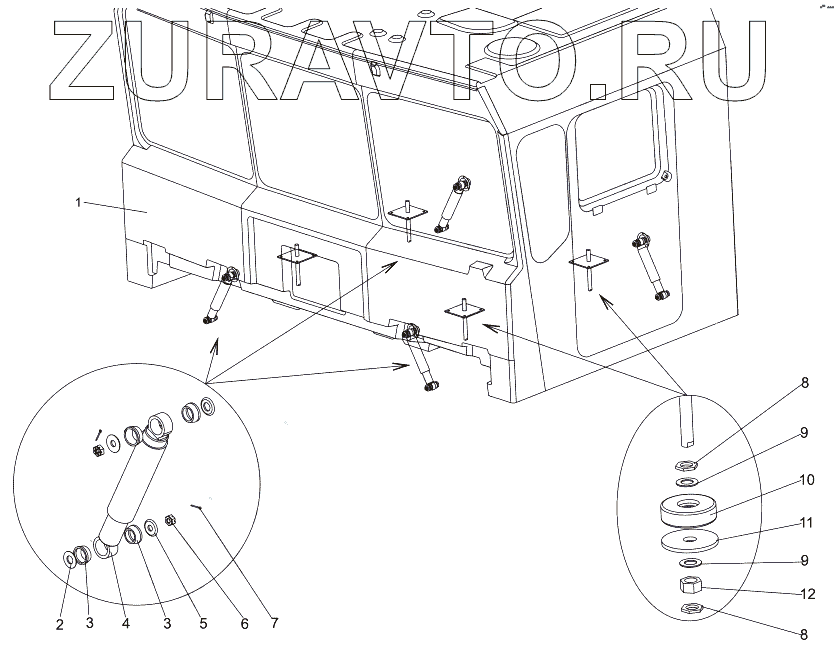 ZURAVTO.RU

1

8
9
10
11
9
12
8

2 3 4 3 5 6 7