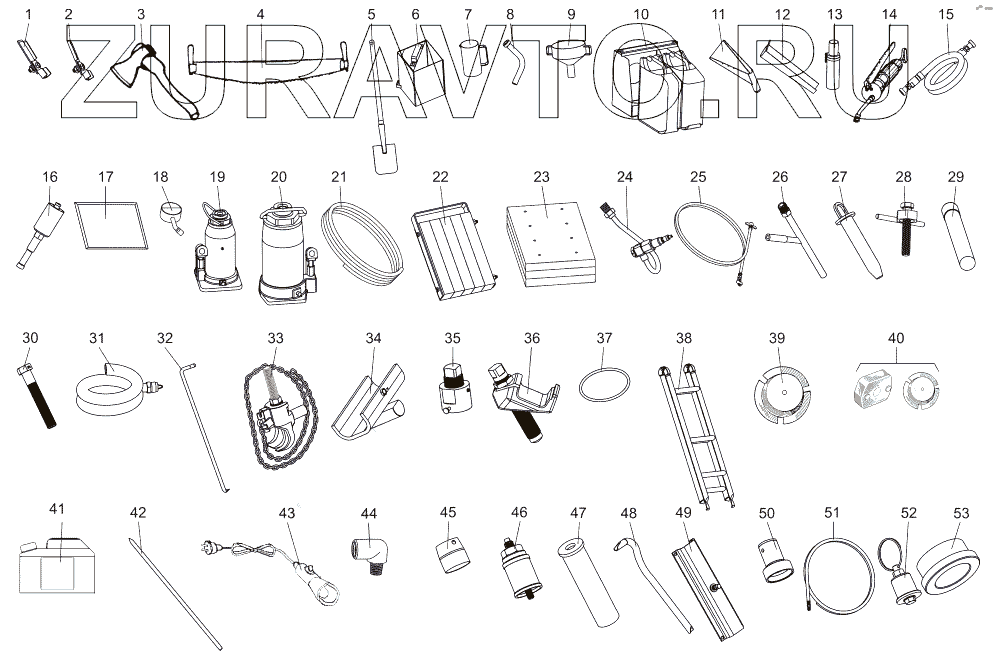 ZURAVTO.RU

1 2 3 4 5 6 7 8 9 10 11 12 13 14 15

16 17 18 19 20 21 22 23 24 25 26 27 28 29

30 31 32 33 34 35 36 37 38 39 40

41 42 43 44 45 46 47 48 49 50 51 52 53