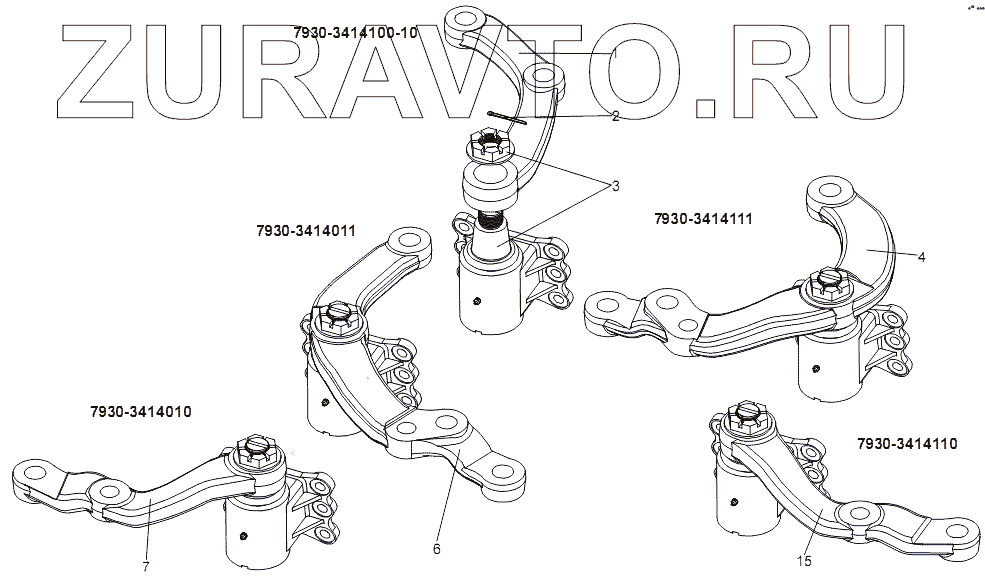 ZURAVTO.RU

7930-3414100-10

1

2

3

7930-3414011

7930-3414111

4

7930-3414010

7930-3414110

7

6

15