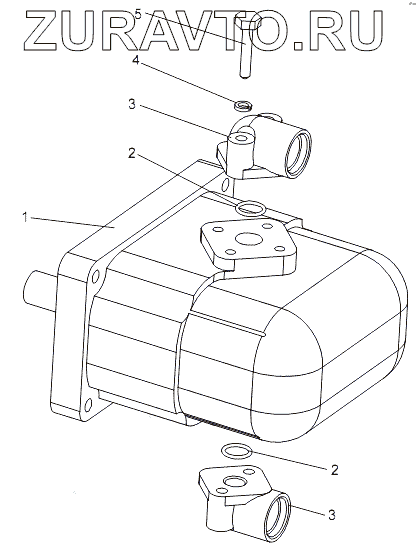 ZURAVTO.RU
5
4
3
2
1
2
3