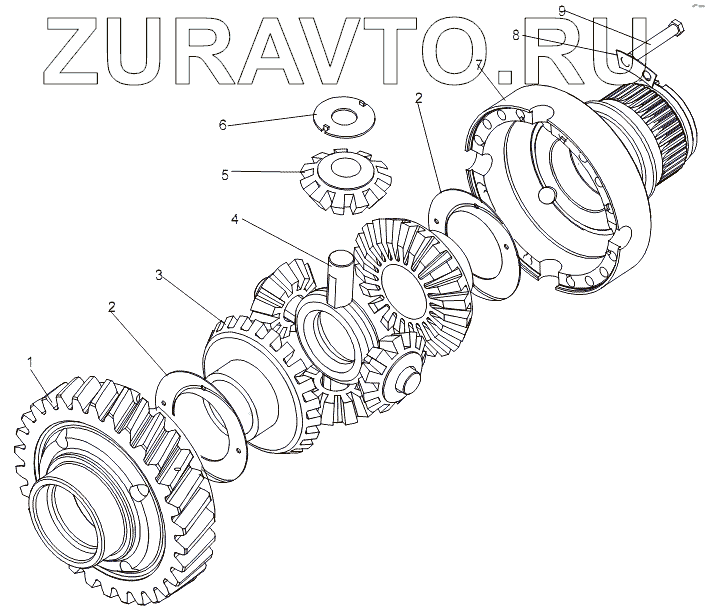 ZURAVTO.RU

9
8
7
2
6
5
4
3
2
1