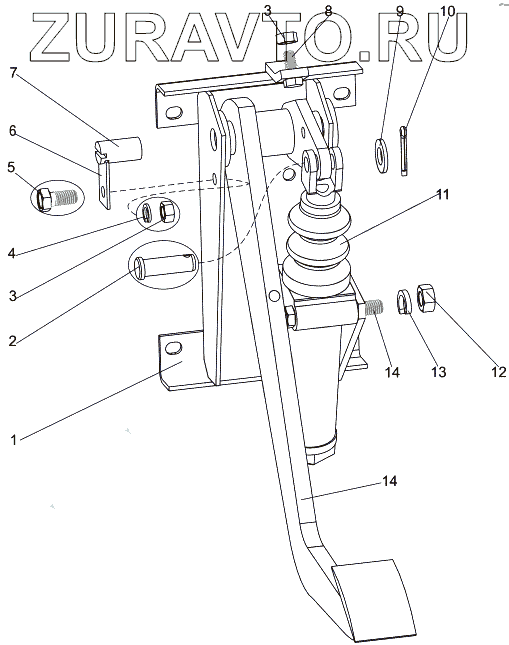 ZURAVTO.RU

3
8
9
10
7
6
5
4
3
2
11
14
13
12
1
14