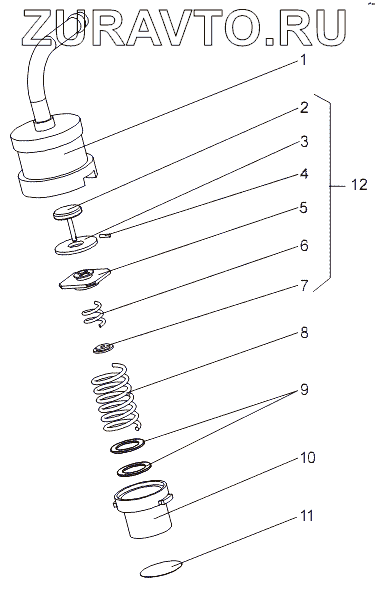 ZURAVTO.RU

1
2
3
4
5
6
7
8
9
10
11
12