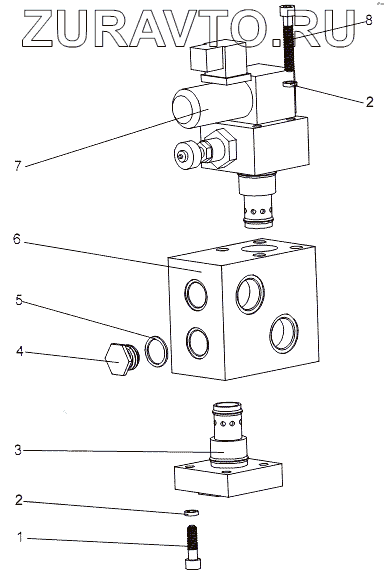 ZURAVTO.RU
8
2
7
6
5
4
3
2
1