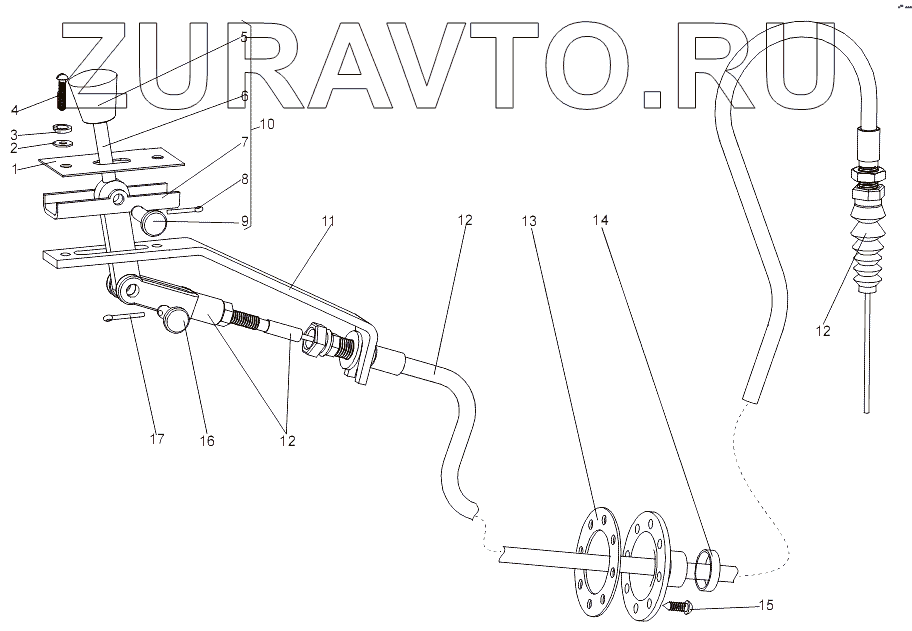 ZURAVTO.RU

5
4
6
3
2
1
10
7
8
9
11
12
13
14
12
17
16
12
15