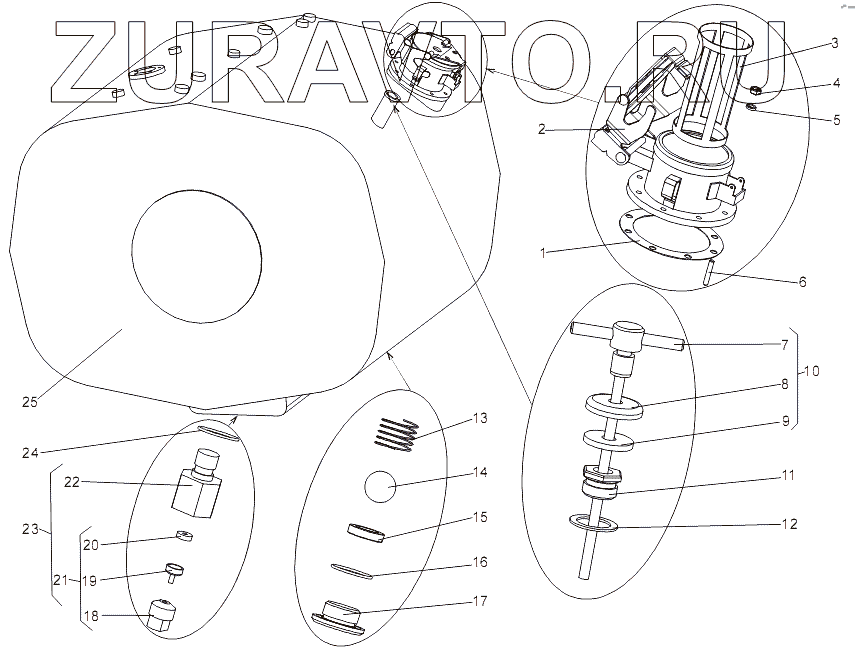 ZURAVTO.RU

3
4
5
2
1
6
7
8
10
9
11
12
13
14
15
16
17
25
24
22
23
20
21
19
18