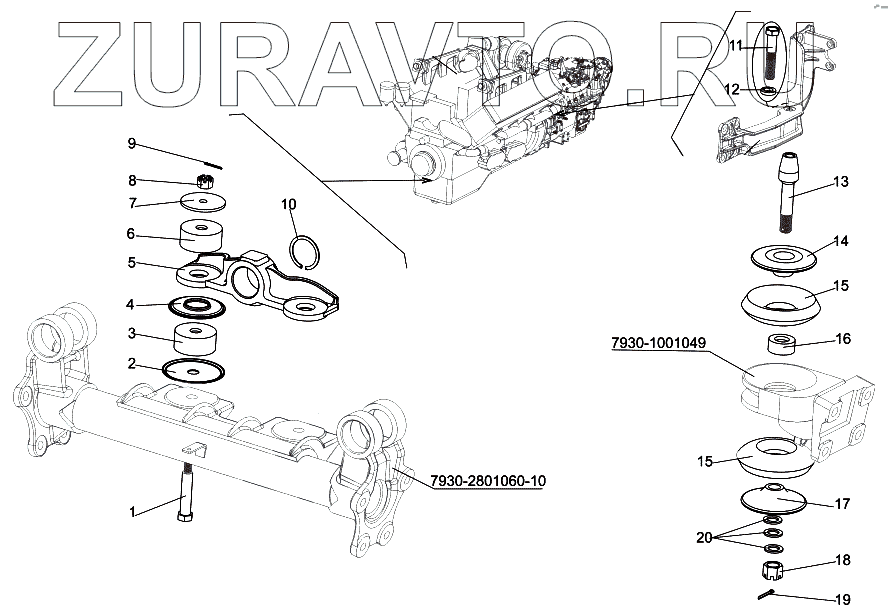 ZURAVTO.RU

9
8
7
6
5
4
3
2
1
10
7930-2801060-10
11
12
13
14
15
16
7930-1001049
15
17
20
18
19