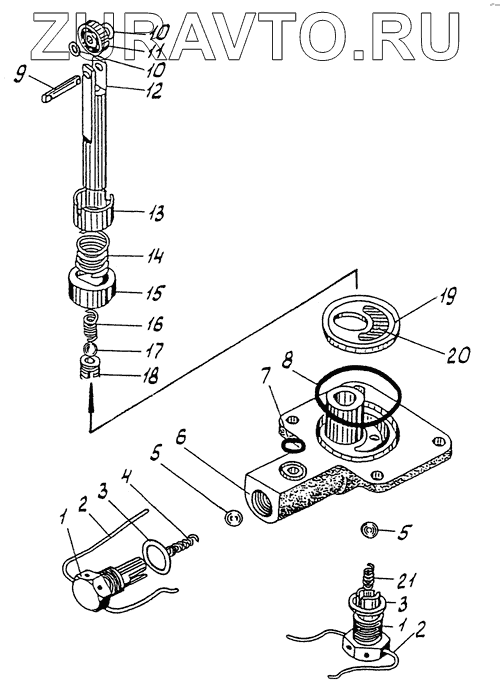 ZURAVTO.RU

10
11
10
9
12
13
14
15
16
17
18
19
20
8
7
6
5
4
3
2
1
5
21
3
1
2