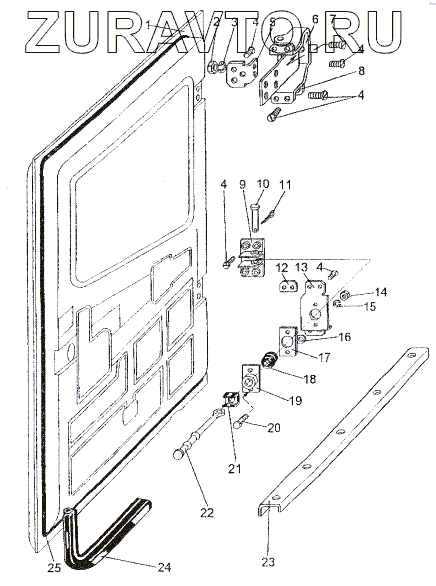 ZURAVTO.RU

1
2
3
4
5
6
7
4
8
4
4
9
10
11
12
13
4
14
15
16
17
18
19
20
21
22
23
24
25