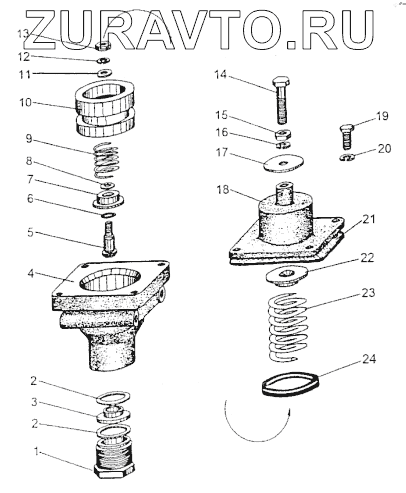 ZURAVTO.RU

13
12
11
10
9
8
7
6
5
4
2
3
2
1
14
15
16
17
18
19
20
21
22
23
24