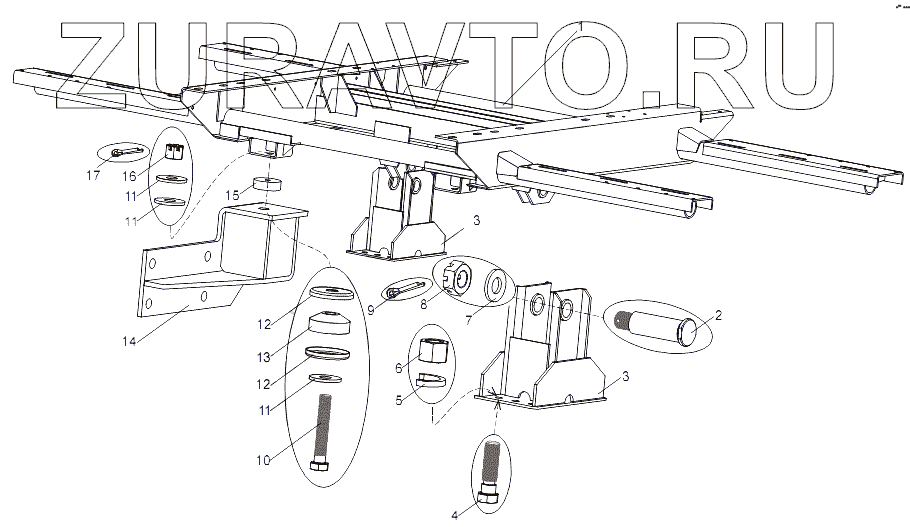 ZURAVTO.RU

1
17
16
11
11
15
3
14
12
13
12
11
10
9
8
7
2
6
5
3
4