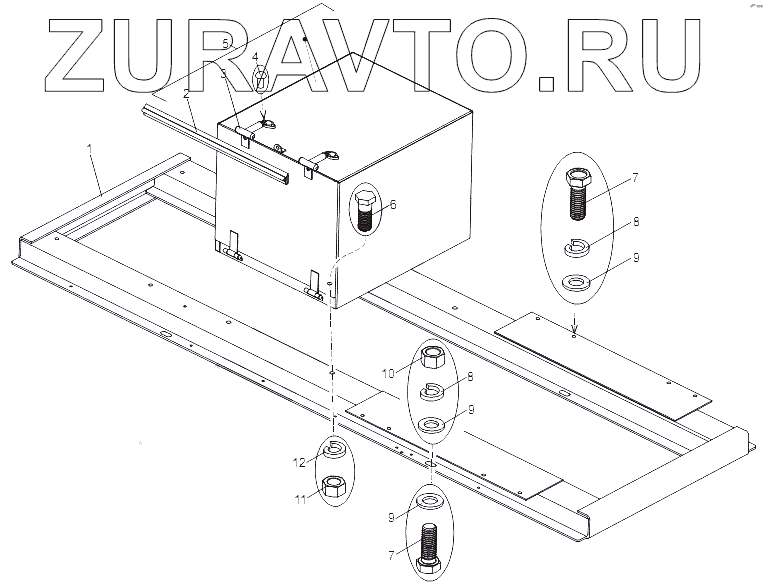 ZURAVTO.RU

5
4
3
2
1
6
7
8
9
10
8
9
12
11
9
7