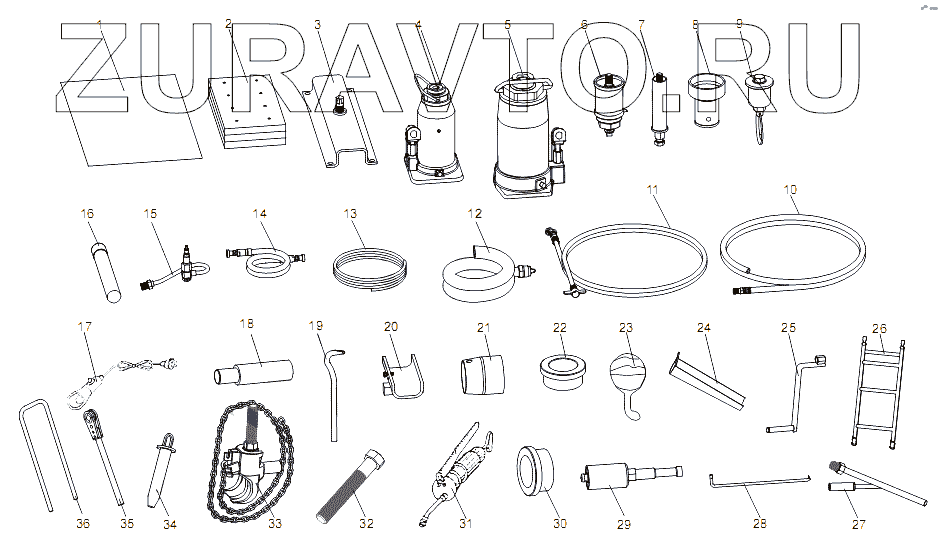 ZURAVTO.RU

1 2 3 4 5 6 7 8 9

16 15 14 13 12 11 10

17 18 19 20 21 22 23 24 25 26

36 35 34 33 32 31 30 29 28 27