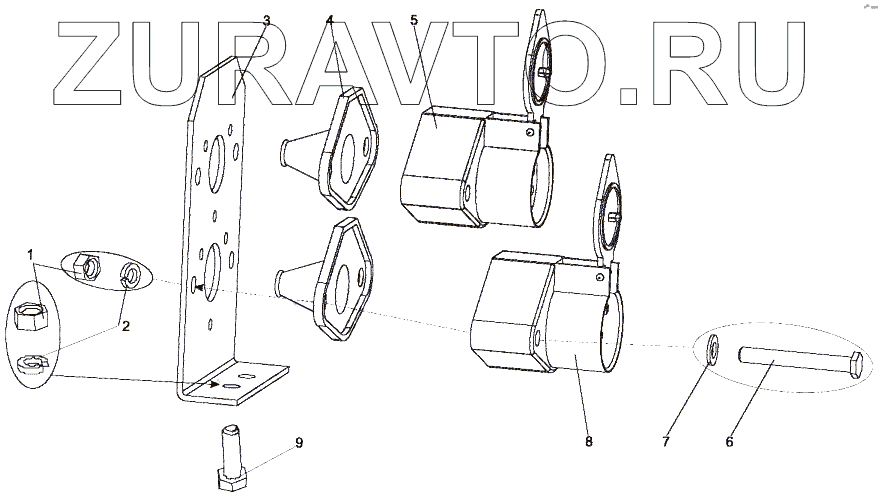 ZURAVTO.RU

3
4
5
1
2
9
8
7
6