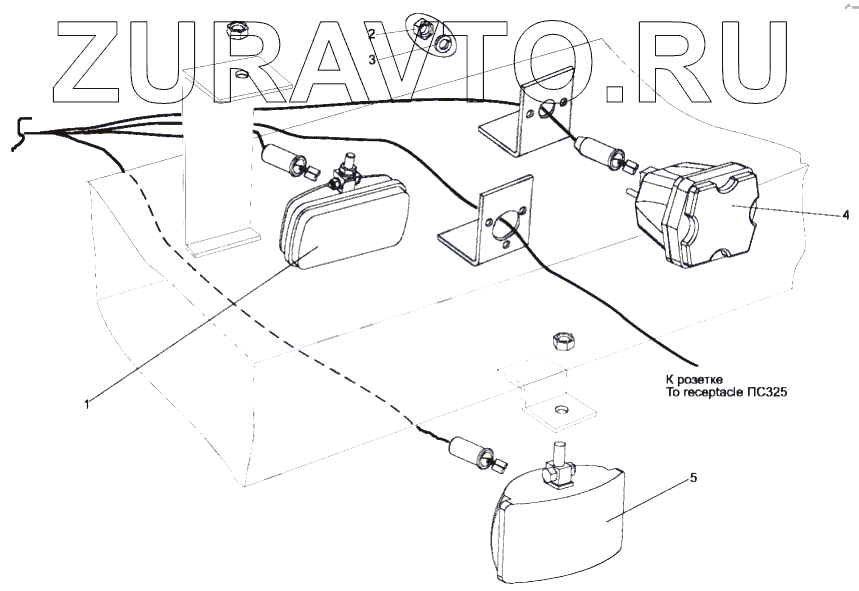 ZURAVTO.RU

2
3
4
1
К розетке
To receptacle ПС325
5