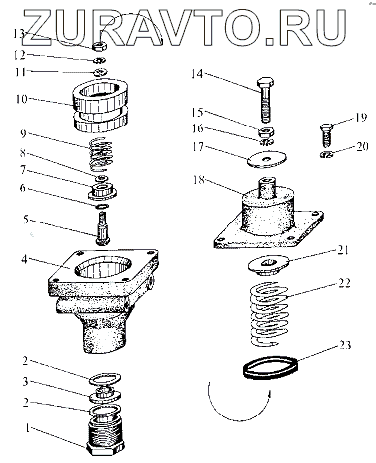 ZURAVTO.RU

13
12
11
10
9
8
7
6
5
4
2
3
2
1
14
15
16
17
18
19
20
21
22
23