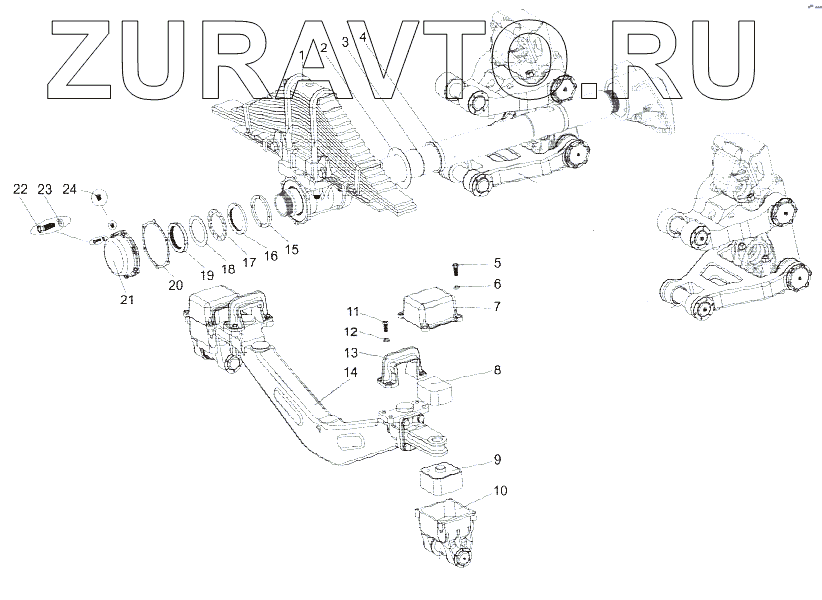 ZURAVTO.RU

1 2 3 4

22 23 24

15 16 17 18 19 20 21

5 6 7

11 12 13 14

8

9

10