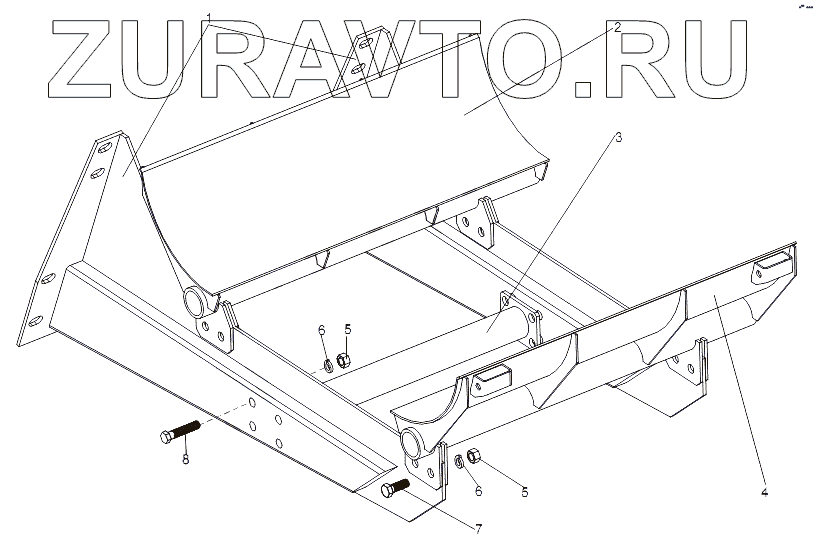 ZURAWTO.RU
1
2
3
6
5
8
6
5
7
4