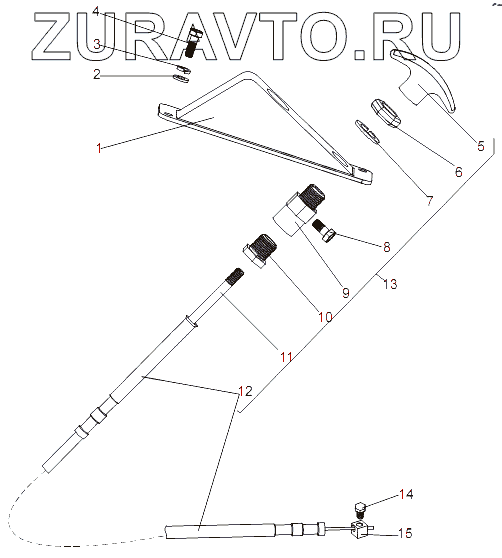 ZURAVTO.RU

4
3
2
1
5
6
7
8
9
13
10
11
12
14
15