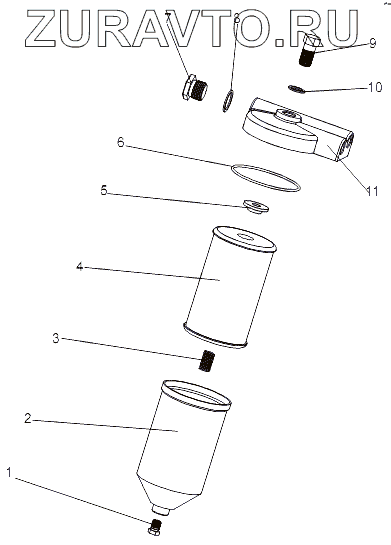 ZURAVTO.RU
7
8
9
10
11
6
5
4
3
2
1