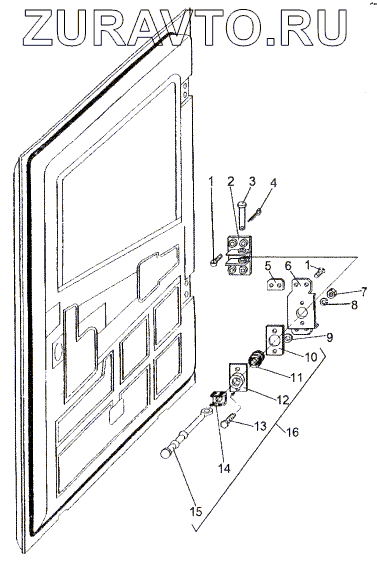 ZURAVTO.RU

1
2
3
4
5
6
1
7
8
9
10
11
12
13
16
14
15