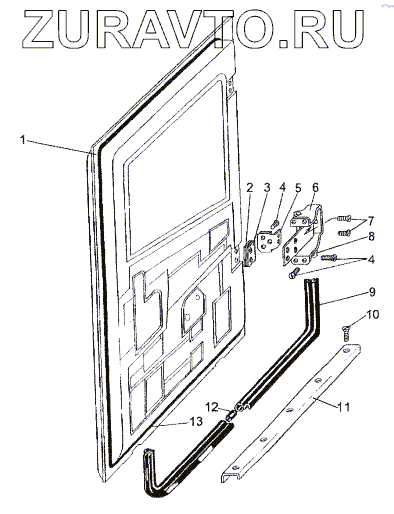 ZURAVTO.RU

1
2
3
4
5
6
7
8
4
9
10
11
12
13