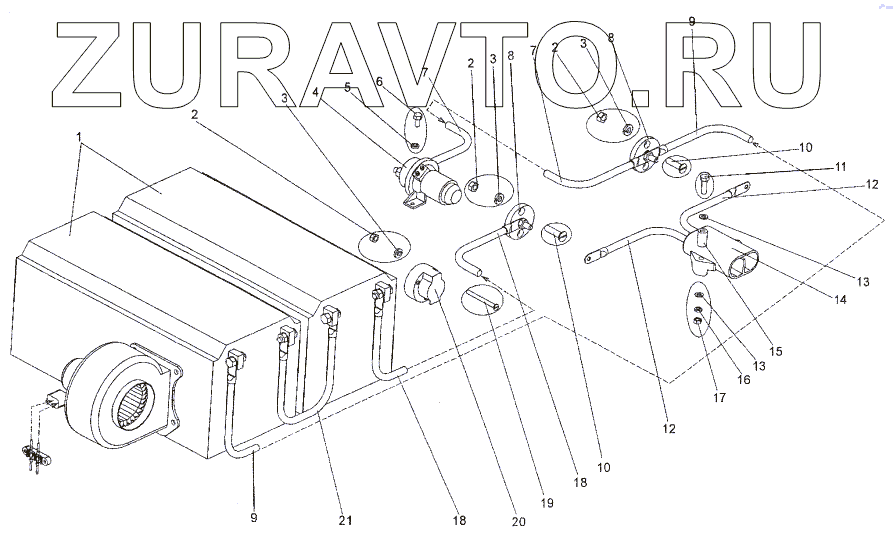 ZURAVTO.RU

1
2
3
4
5
6
7
2
3
8
7
2
3
8
9
10
11
12
13
14
15
13
16
17
12
10
18
19
20
18
21
9