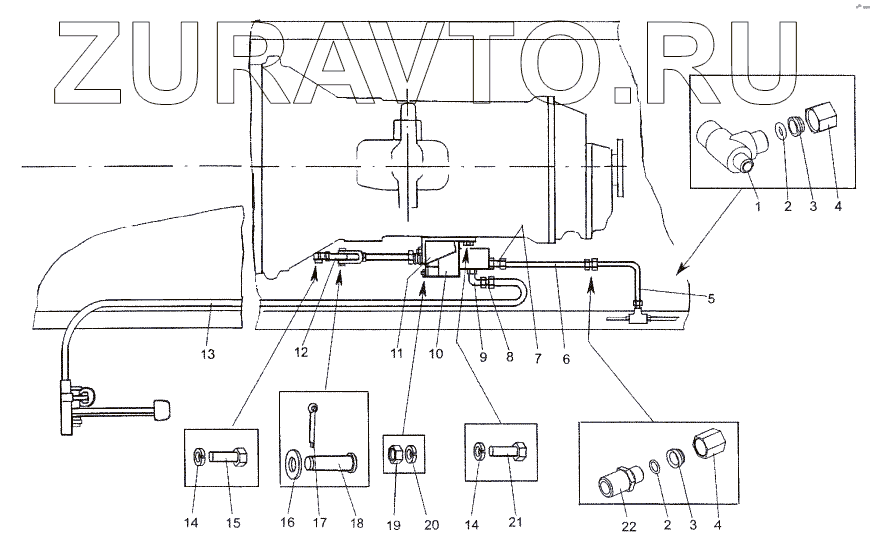 ZURAVTO.RU

1 2 3 4

5

13 12 11 10 9 8 7 6

14 15

16 17 18

19 20

14 21

22 2 3 4