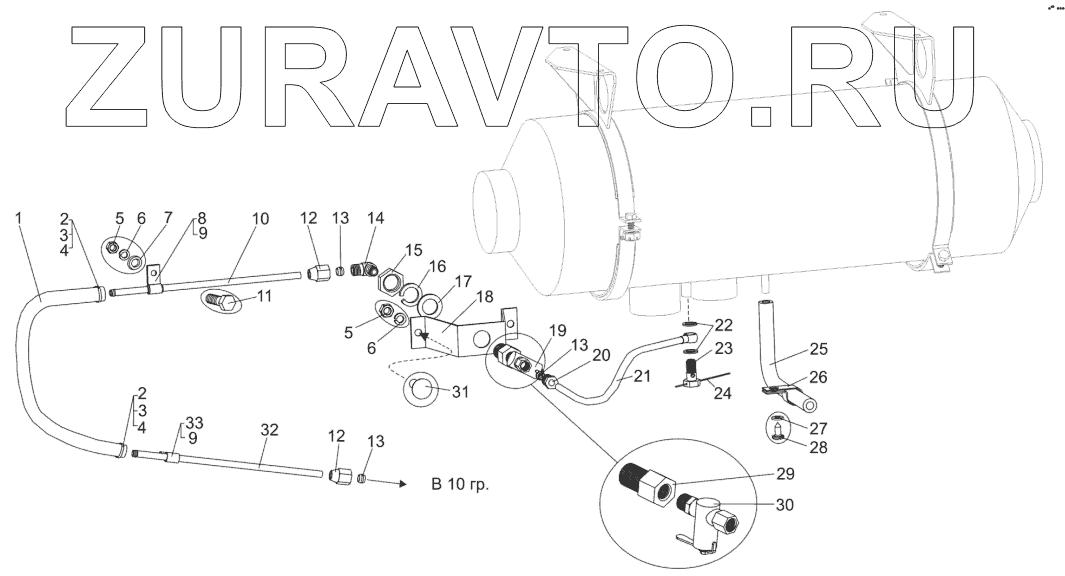 ZURAVTO.RU

1
2
3
4
5
6
7
8
9
10
11
12
13
14
15
16
17
18
5
6
19
13
20
21
22
23
24
25
26
27
28
31
2
3
4
33
9
32
12
13
В 10 гр.
29
30