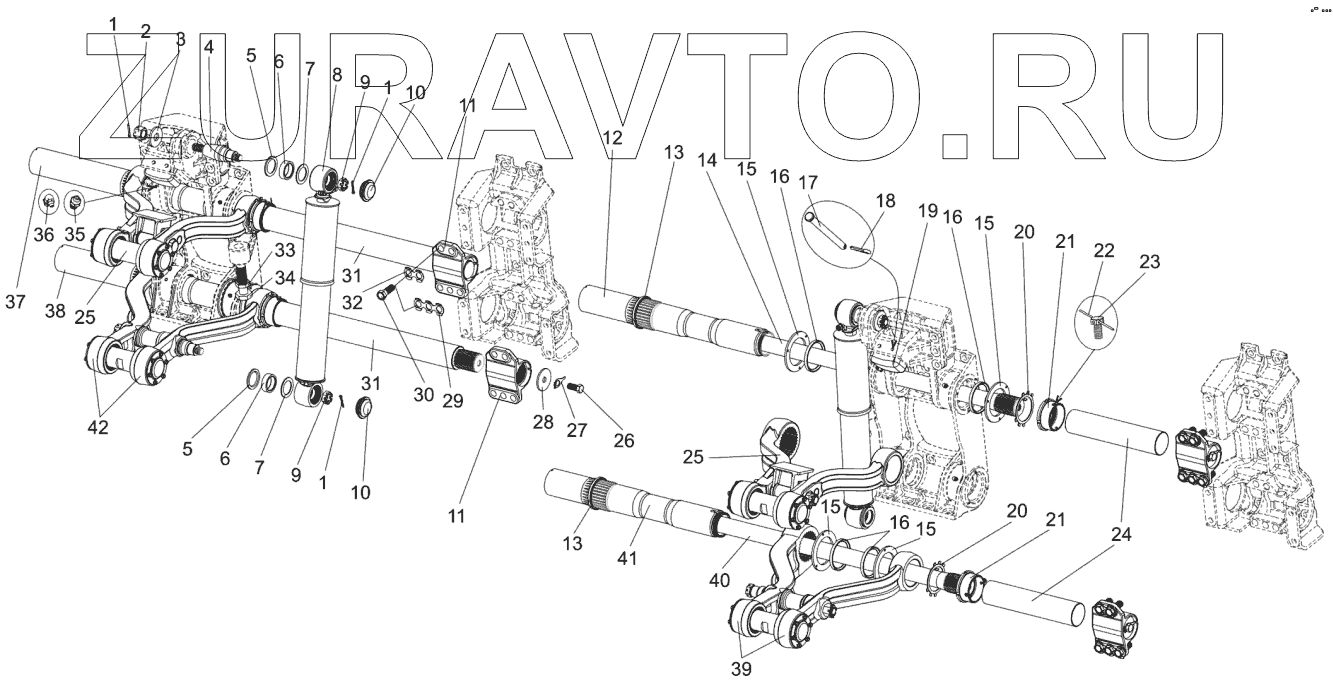 ZURAVTO.RU

1 2 3 4 5 6 7 8 9 1 10 11 12 13 14 15 16 17 18 19 16 15 20 21 22 23

36 35 37 38 25 33 34 31 32 30 29 31 42 5 6 7 9 1 10 11 28 27 26

25 13 41 40 15 16 15 20 21 24 24 39