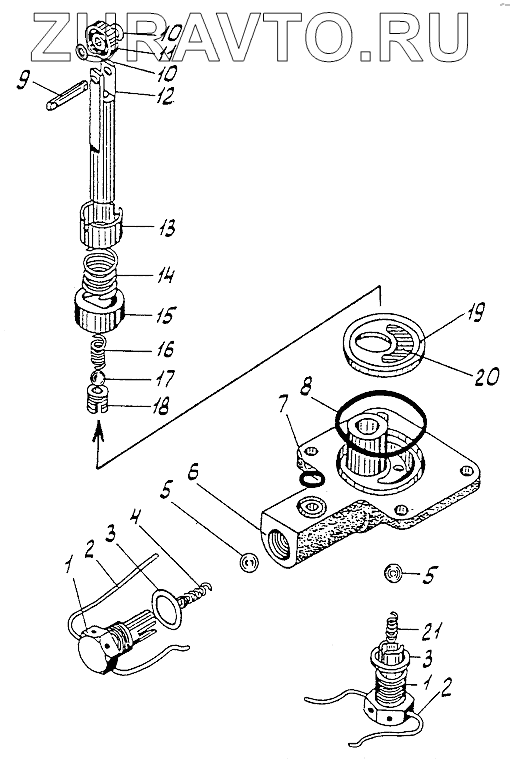 ZURAVTO.RU

10
11
10
9
12
13
14
15
16
17
18
19
20
8
7
6
5
4
3
2
1
5
21
3
1
2