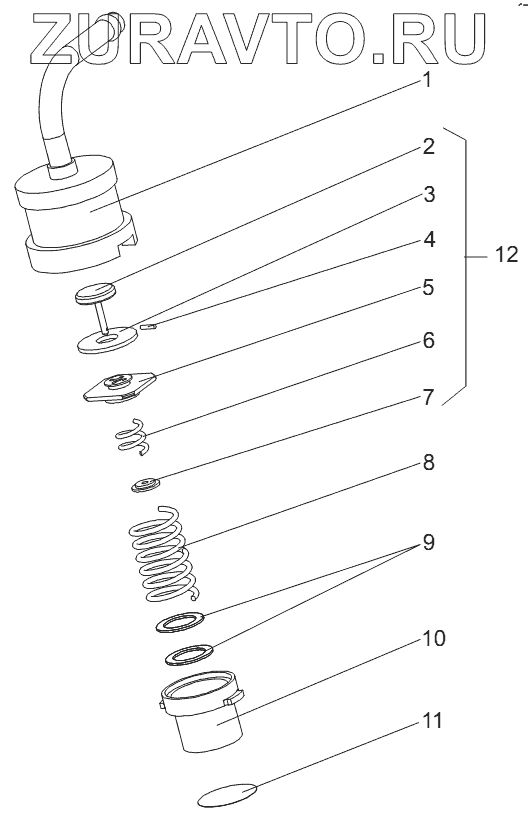 ZURAVTO.RU

1
2
3
4
5
6
7
8
9
10
11
12