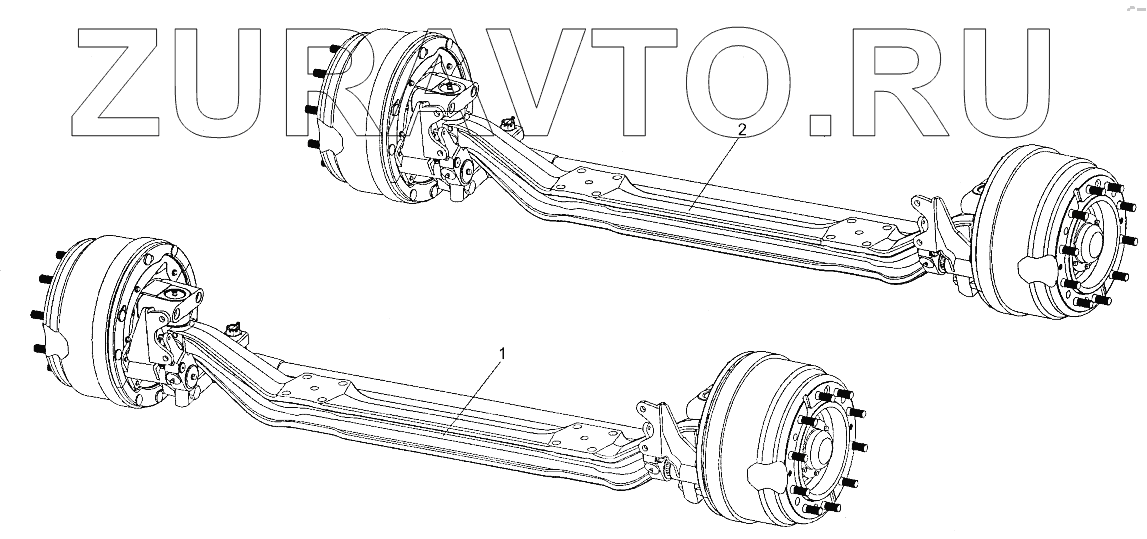 ZURAVTO.RU

2

1